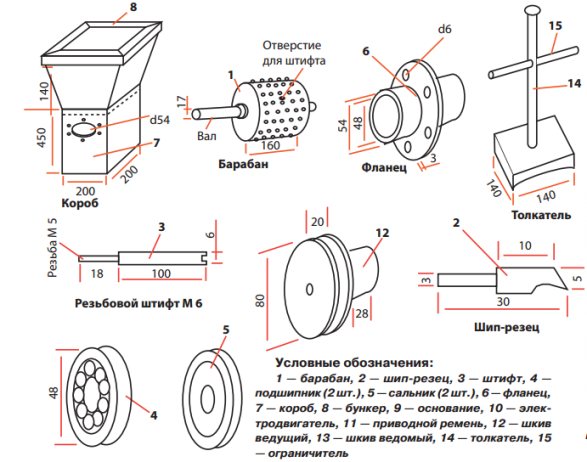 8
140
450
d54
7
200
200
Короб

Отверстие для штифта
1
17
Вал
160
Барабан

d6
6
54
48
3
Фланец

15
14
140
140
Толкатель

Резьба М 5
3
6
18
100
Резьбовой штифт М 6

20
12
80
28

2
10
3
5
30
Шип-резец

48
4
5

Условные обозначения:
1 — барабан, 2 — шип-резец, 3 — штифт, 4 — подшипник (2 шт.), 5 — сальник (2 шт.), 6 — фланец, 7 — короб, 8 — бункер, 9 — основание, 10 — электродвигатель, 11 — приводной ремень, 12 — шкив ведущий, 13 — шкив ведомый, 14 — толкатель, 15 — ограничитель